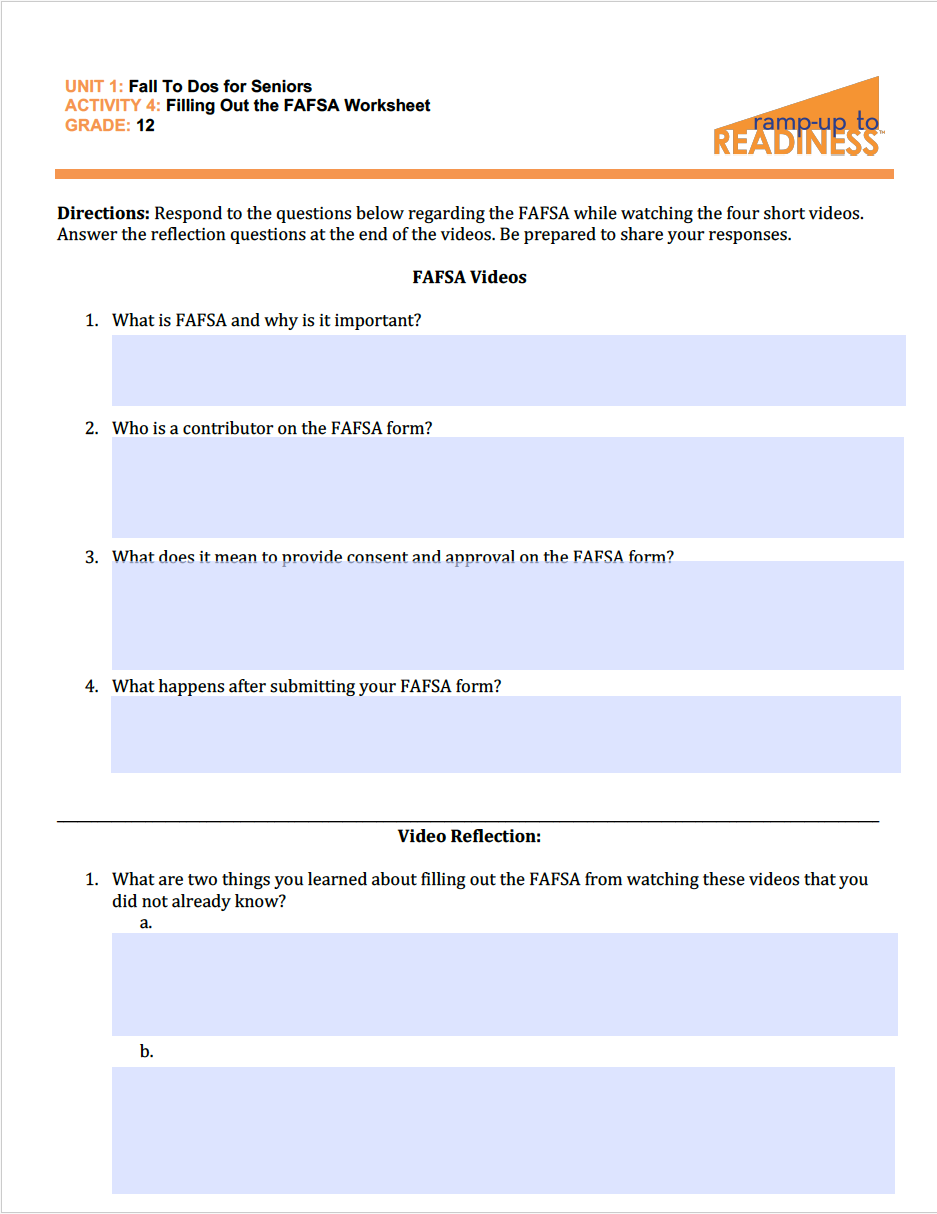 UNIT 1: Fall To Dos for Seniors
ACTIVITY 4: Filling Out the FAFSA Worksheet
GRADE: 12

ramp-up to READINESS™

Directions: Respond to the questions below regarding the FAFSA while watching the four short videos. Answer the reflection questions at the end of the videos. Be prepared to share your responses.

FAFSA Videos

1. What is FAFSA and why is it important?

2. Who is a contributor on the FAFSA form?

3. What does it mean to provide consent and approval on the FAFSA form?

4. What happens after submitting your FAFSA form?

Video Reflection:

1. What are two things you learned about filling out the FAFSA from watching these videos that you did not already know?
a.
b.